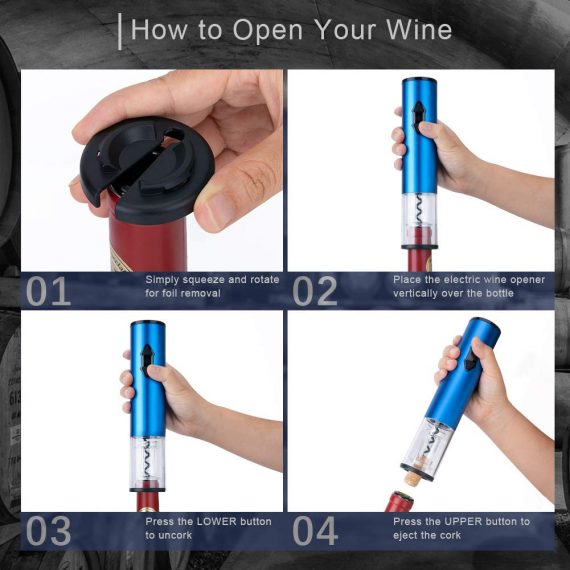 How to Open Your Wine

01
Simply squeeze and rotate for foil removal

02
Place the electric wine opener vertically over the bottle

03
Press the LOWER button to uncork

04
Press the UPPER button to eject the cork