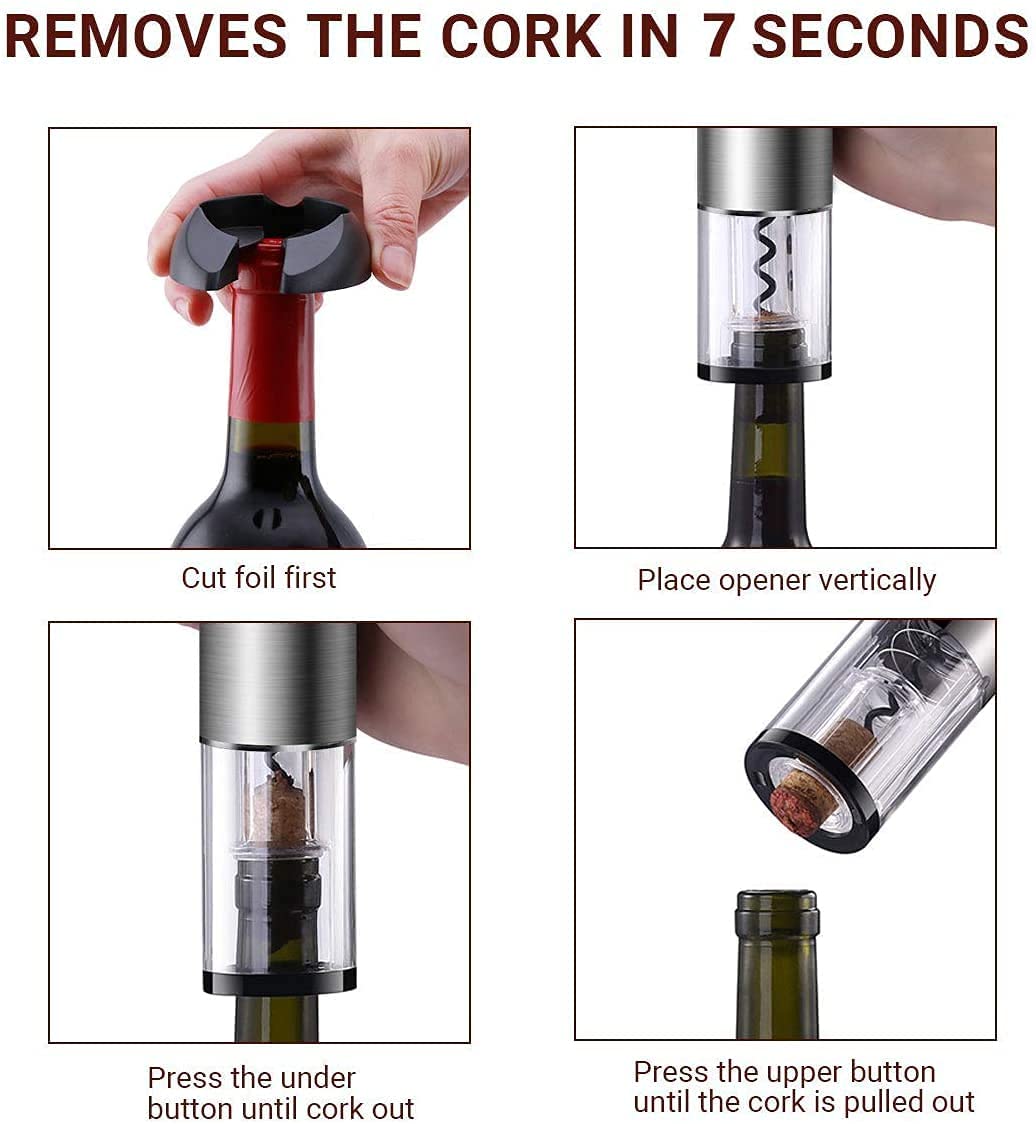 REMOVES THE CORK IN 7 SECONDS

Cut foil first

Place opener vertically

Press the under button until cork out

Press the upper button until the cork is pulled out