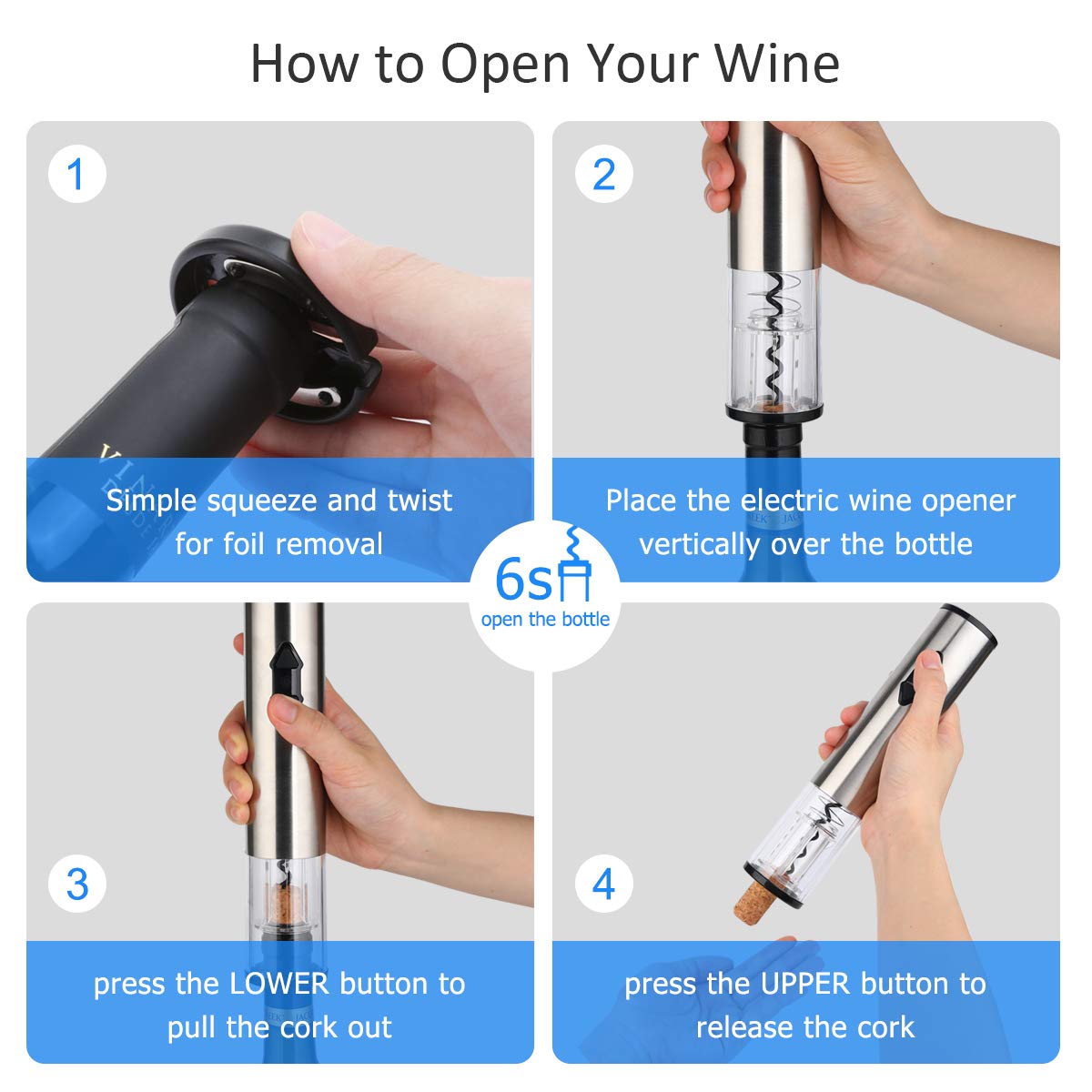 How to Open Your Wine

1

Simple squeeze and twist for foil removal

2

Place the electric wine opener vertically over the bottle

6s
open the bottle

3

press the LOWER button to pull the cork out

4

press the UPPER button to release the cork